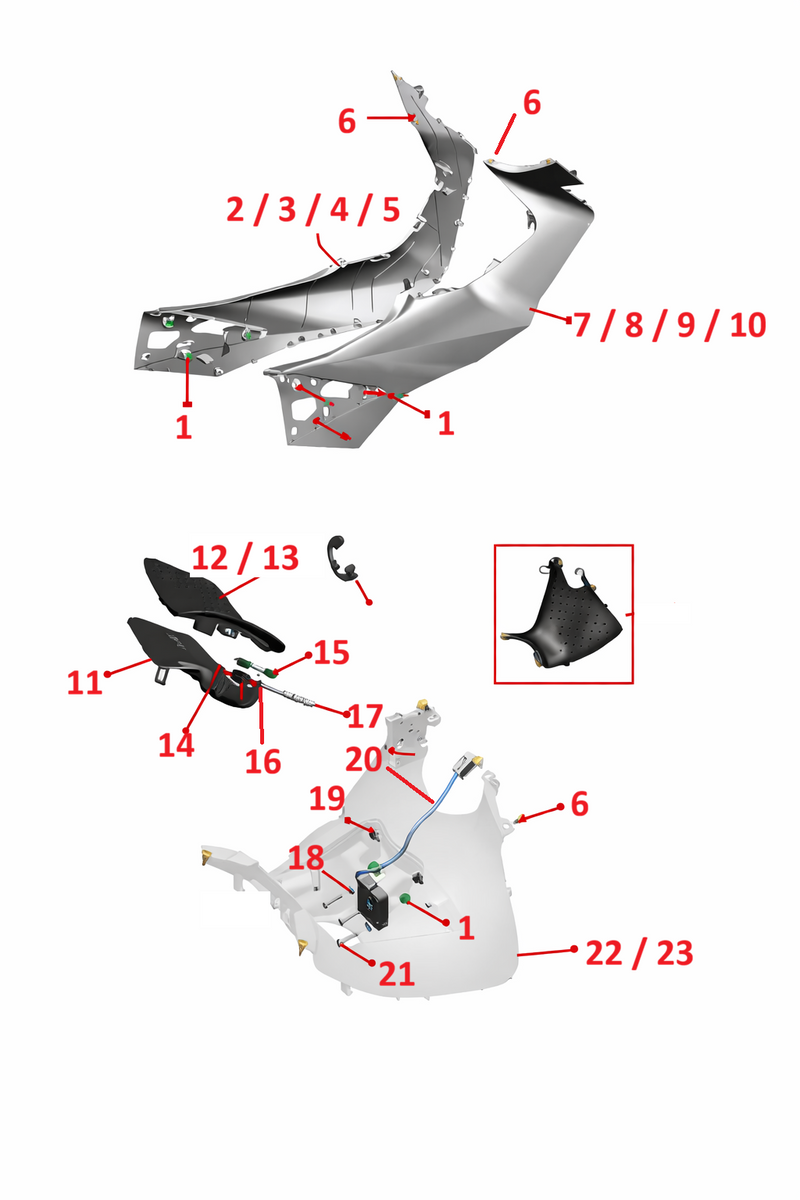 6
6
2 / 3 / 4 / 5
7 / 8 / 9 / 10
1
1
12 / 13
15
11
17
14
16
20
19
6
18
1
21
22 / 23